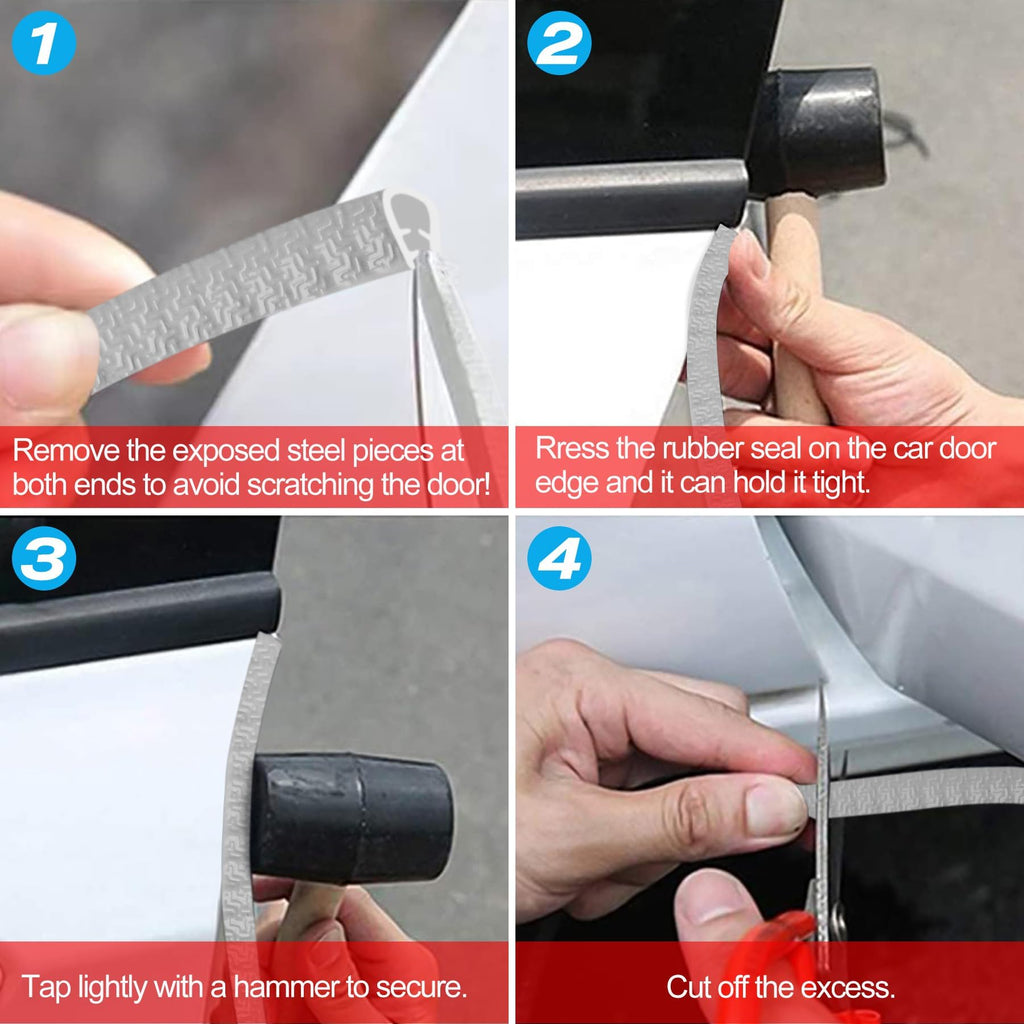 1

Remove the exposed steel pieces at both ends to avoid scratching the door!

2

Rress the rubber seal on the car door edge and it can hold it tight.

3

Tap lightly with a hammer to secure.

4

Cut off the excess.